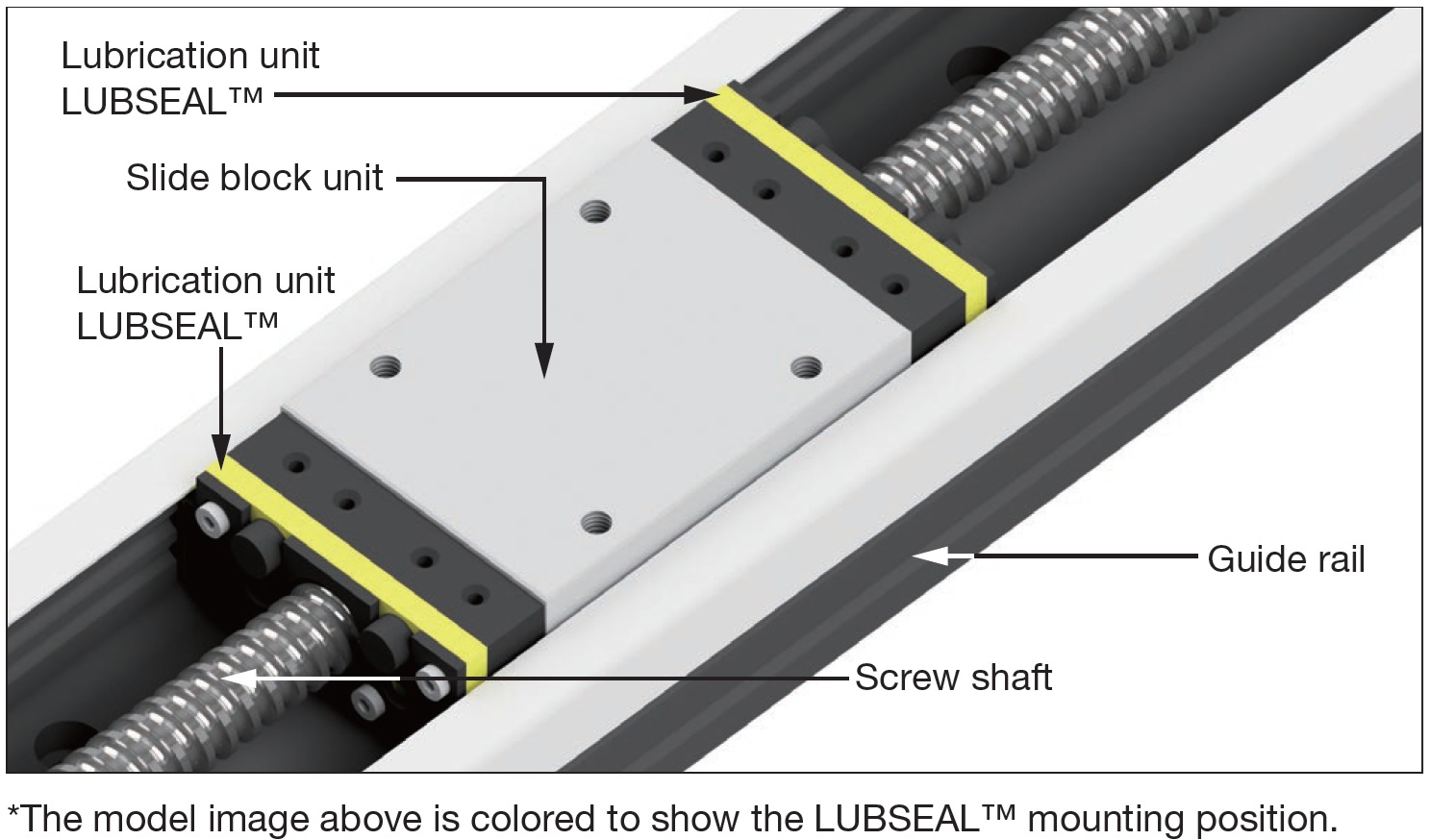 Lubrication unit
LUBSEAL™

Slide block unit

Lubrication unit
LUBSEAL™

Guide rail

Screw shaft

*The model image above is colored to show the LUBSEAL™ mounting position.