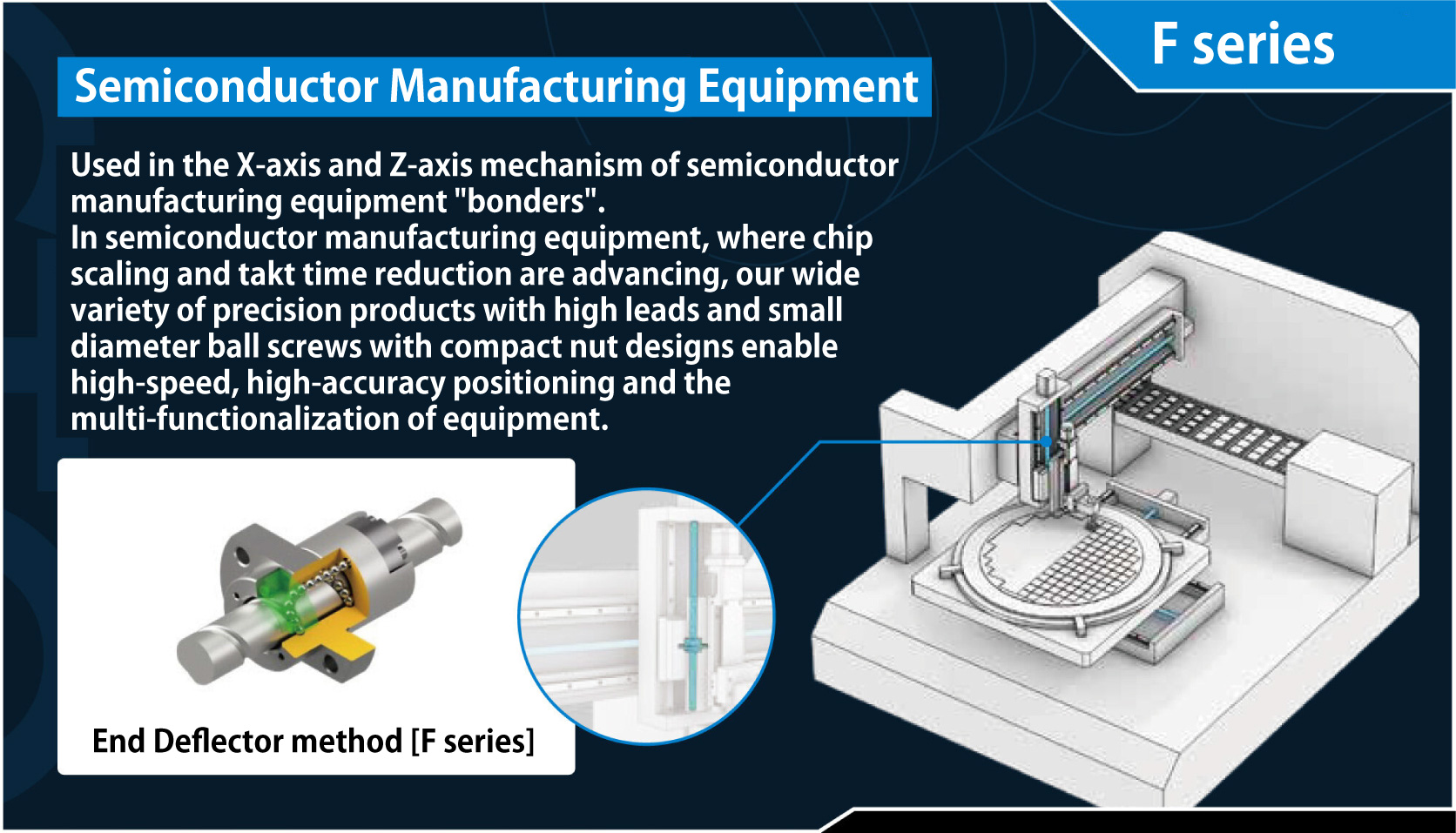 F series

Semiconductor Manufacturing Equipment

Used in the X-axis and Z-axis mechanism of semiconductor manufacturing equipment "bonders".
In semiconductor manufacturing equipment, where chip scaling and takt time reduction are advancing, our wide variety of precision products with high leads and small diameter ball screws with compact nut designs enable high-speed, high-accuracy positioning and the multi-functionalization of equipment.

End Deflector method [F series]