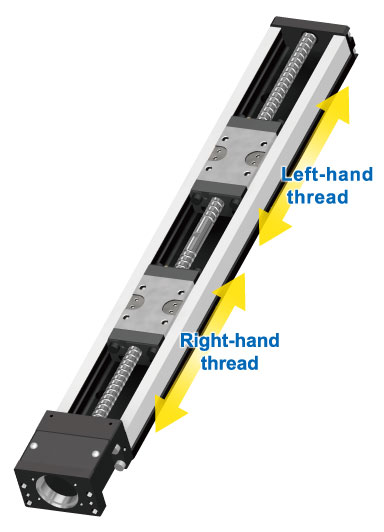 Left-hand thread

Right-hand thread