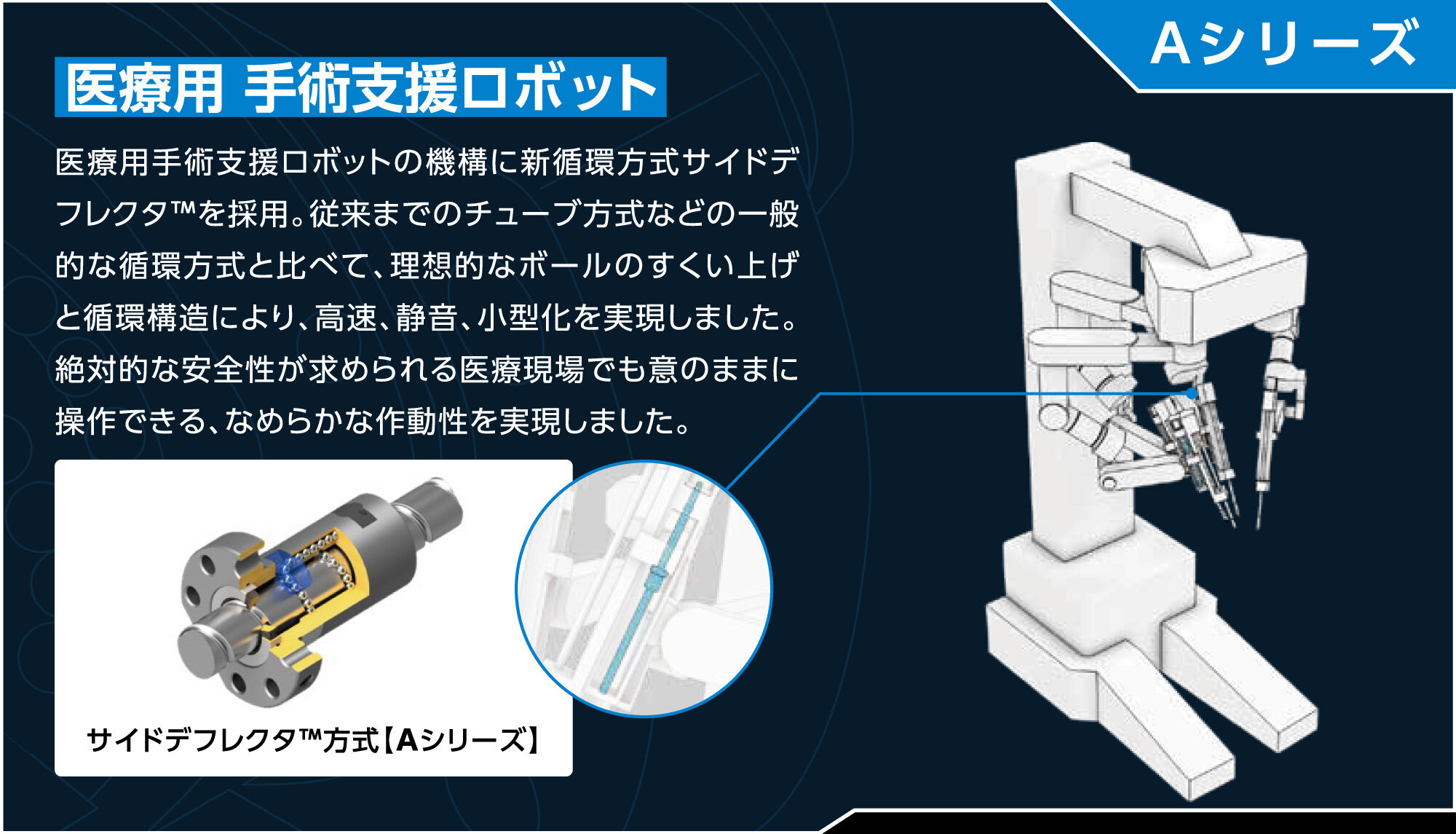 Aシリーズ

医療用 手術支援ロボット

医療用手術支援ロボットの機構に新循環方式サイドデフレクタ™を採用。従来までのチューブ方式などの一般的な循環方式と比べて、理想的なボールのすくい上げと循環構造により、高速、静音、小型化を実現しました。絶対的な安全性が求められる医療現場でも意のままに操作できる、なめらかな作動性を実現しました。

サイドデフレクタ™方式【Aシリーズ】