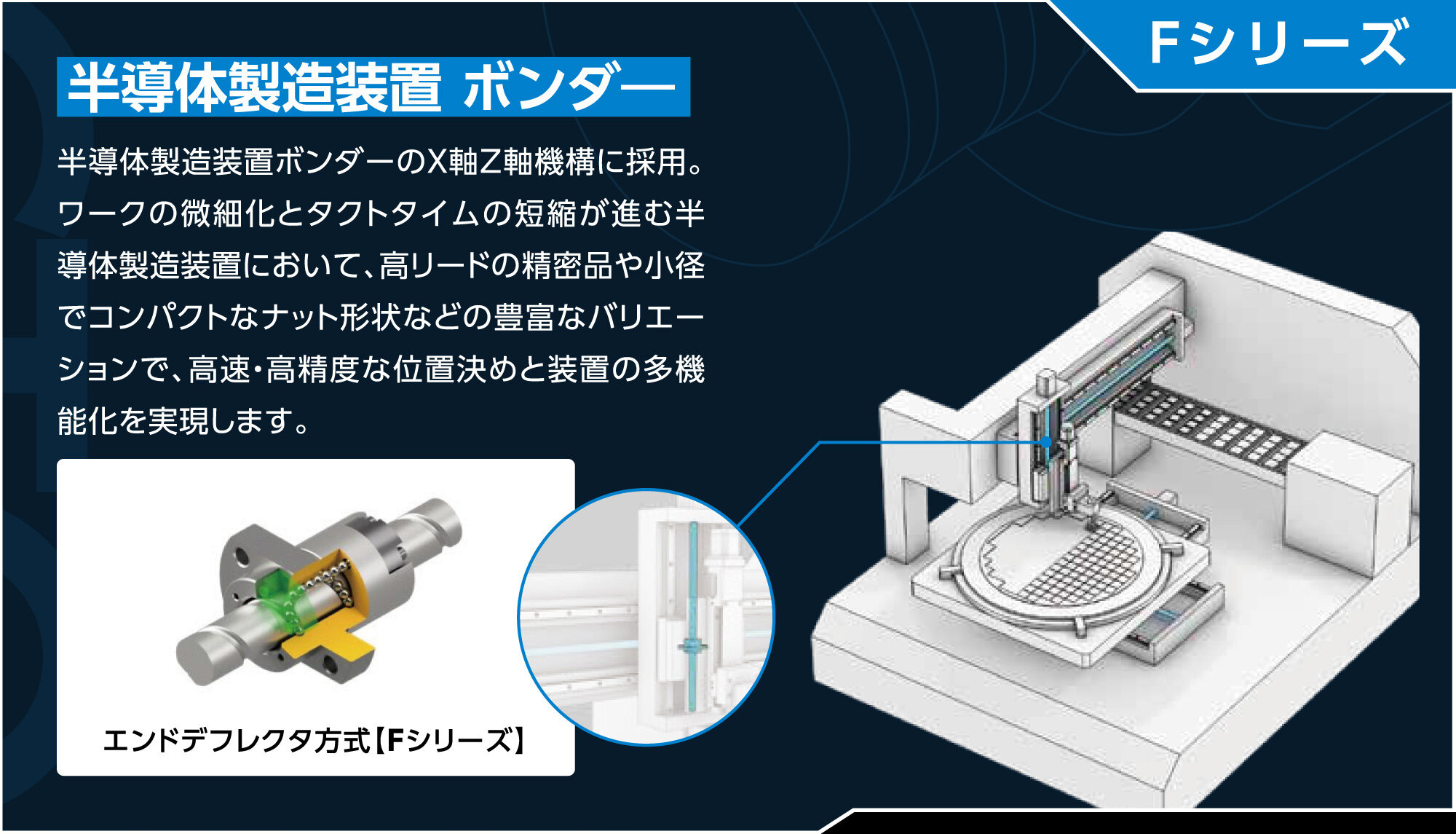 Fシリーズ

半導体製造装置 ボンダー

半導体製造装置ボンダーのX軸Z軸機構に採用。ワークの微細化とタクトタイムの短縮が進む半導体製造装置において、高リードの精密品や小径でコンパクトなナット形状などの豊富なバリエーションで、高速・高精度な位置決めと装置の多機能化を実現します。

エンドデフレクタ方式【Fシリーズ】